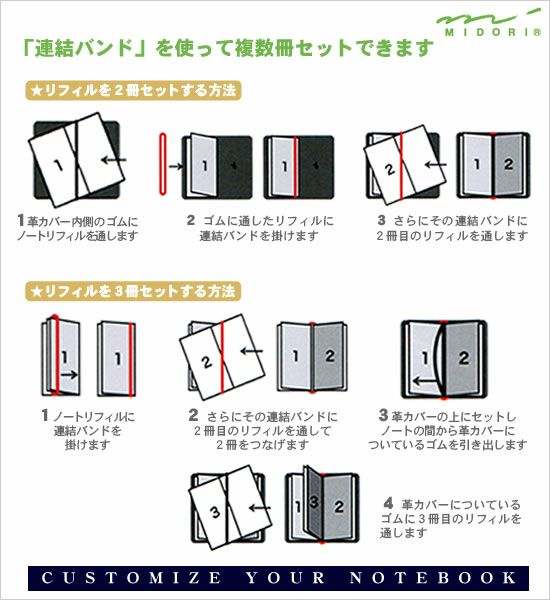 MIDORI®

「連結バンド」を使って複数冊セットできます

★リフィルを２冊セットする方法

1 1 1 2 1 2

1 革カバー内側のゴムにノートリフィルを通します

2 ゴムに通したリフィルに連結バンドを掛けます

3 さらにその連結バンドに２冊目のリフィルを通します

★リフィルを３冊セットする方法

1 1 2 1 2 1 2

1 ノートリフィルに連結バンドを掛けます

2 さらにその連結バンドに２冊目のリフィルを通して２冊をつなげます

3 革カバーの上にセットしノートの間から革カバーについているゴムを引き出します

3 1 3 2

4 革カバーについているゴムに３冊目のリフィルを通します

CUSTOMIZE YOUR NOTEBOOK