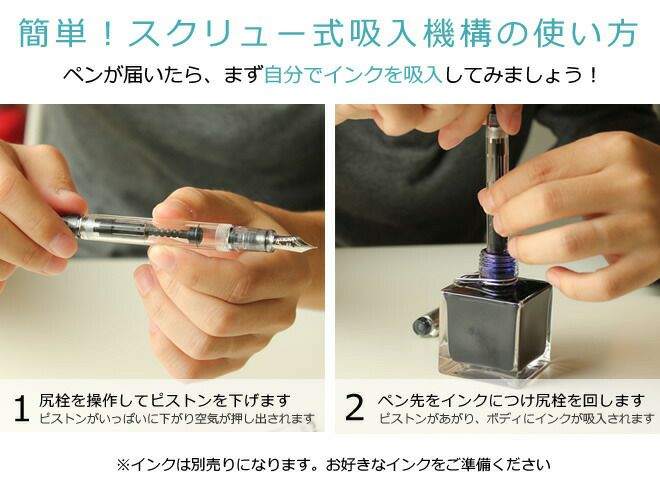 簡単！スクリュー式吸入機構の使い方

ペンが届いたら、まず自分でインクを吸入してみましょう！

1 尻栓を操作してピストンを下げます
ピストンがいっぱいに下がり空気が押し出されます

2 ペン先をインクにつけ尻栓を回します
ピストンがあがり、ボディにインクが吸入されます

※インクは別売りになります。お好きなインクをご準備ください