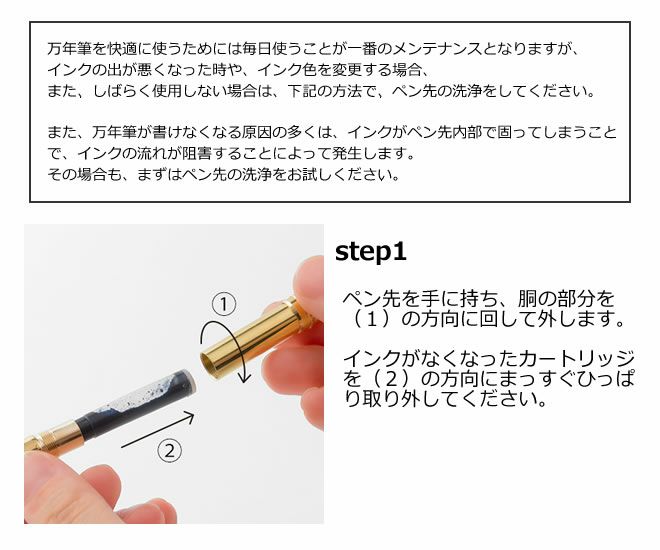 万年筆を快適に使うためには毎日使うことが一番のメンテナンスとなりますが、
インクの出が悪くなった時や、インク色を変更する場合、
また、しばらく使用しない場合は、下記の方法で、ペン先の洗浄をしてください。

また、万年筆が書けなくなる原因の多くは、インクがペン先内部で固ってしまうことで、インクの流れが阻害することによって発生します。
その場合も、まずはペン先の洗浄をお試しください。

①

②

step1

ペン先を手に持ち、胴の部分を（1）の方向に回して外します。

インクがなくなったカートリッジを（2）の方向にまっすぐひっぱり取り外してください。