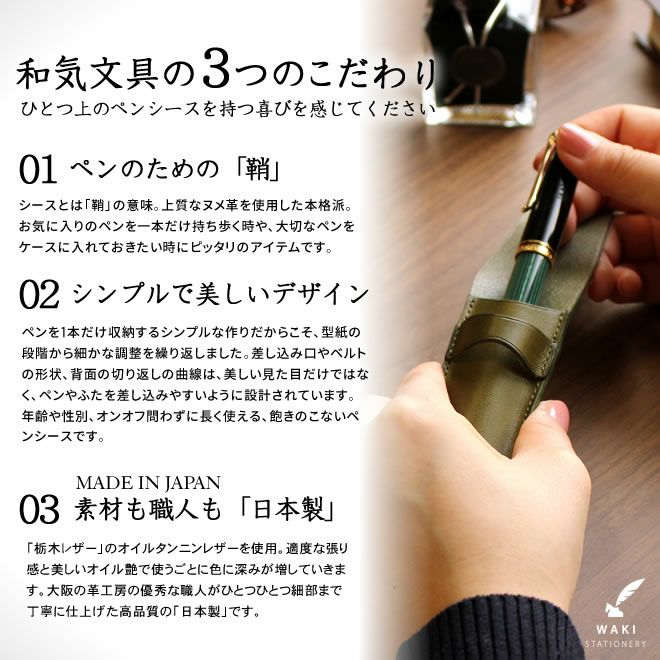 和気文具の3つのこだわり
ひとつ上のペンシースを持つ喜びを感じてください

01 ペンのための「鞘」

シースとは「鞘」の意味。上質なヌメ革を使用した本格派。お気に入りのペンを一本だけ持ち歩く時や、大切なペンをケースに入れておきたい時にピッタリのアイテムです。

02 シンプルで美しいデザイン

ペンを1本だけ収納するシンプルな作りだからこそ、型紙の段階から細かな調整を繰り返しました。差し込み口やベルトの形状、背面の切り返しの曲線は、美しい見た目だけではなく、ペンやふたを差し込みやすいように設計されています。年齢や性別、オンオフ問わずに長く使える、飽きのこないペンシースです。

MADE IN JAPAN
03 素材も職人も「日本製」

「栃木レザー」のオイルタンニンレザーを使用。適度な張り感と美しいオイル艶で使うごとに色に深みが増していきます。大阪の革工房の優秀な職人がひとつひとつ細部まで丁寧に仕上げた高品質の「日本製」です。

WAKI
STATIONERY