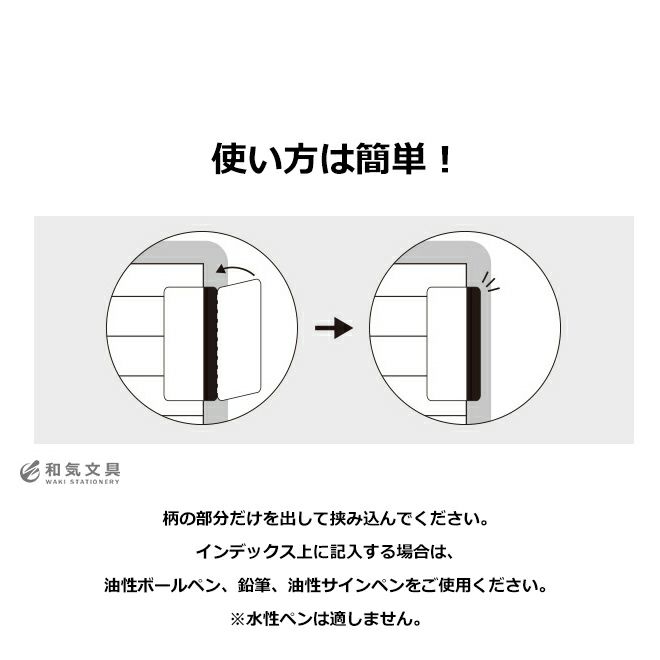 使い方は簡単！

和気文具
WAKI STATIONERY

柄の部分だけを出して挟み込んでください。

インデックス上に記入する場合は、

油性ボールペン、鉛筆、油性サインペンをご使用ください。

※水性ペンは適しません。