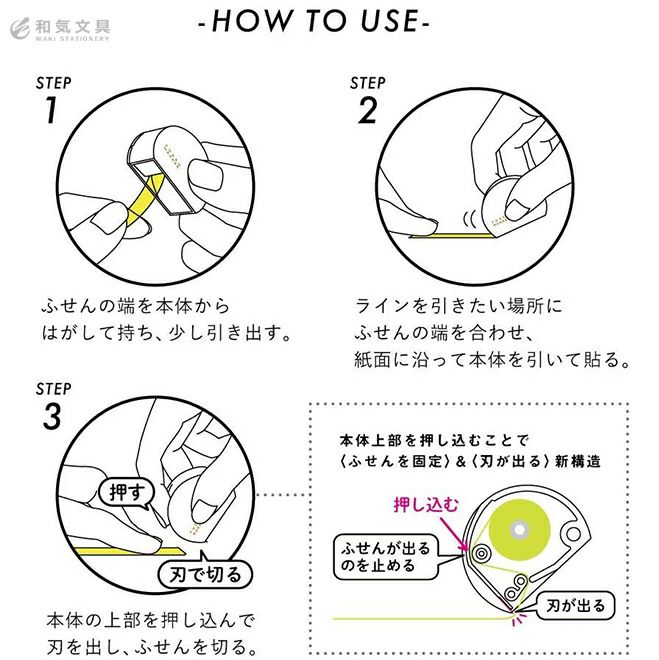 和気文具
WAKI STATIONERY

-HOW TO USE-

STEP
1

ふせんの端を本体から
はがして持ち、少し引き出す。

STEP
2

ラインを引きたい場所に
ふせんの端を合わせ、
紙面に沿って本体を引いて貼る。

STEP
3

押す

刃で切る

本体の上部を押し込んで
刃を出し、ふせんを切る。

本体上部を押し込むことで
〈ふせんを固定〉&〈刃が出る〉新構造

押し込む

ふせんが出る
のを止める

刃が出る