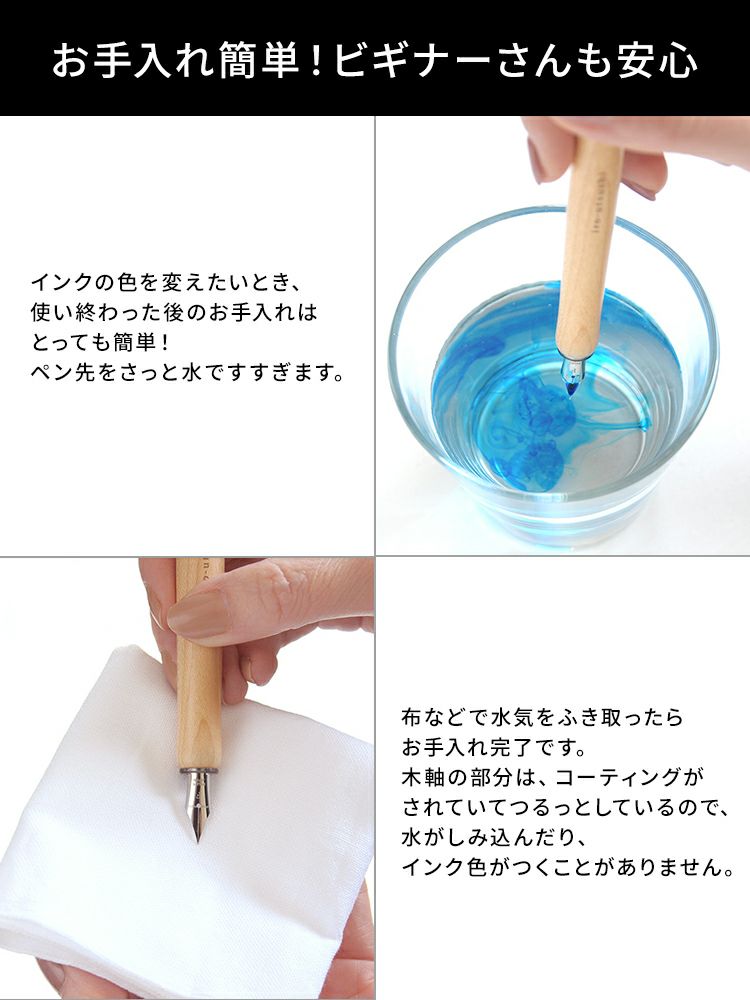 お手入れ簡単！ビギナーさんも安心

インクの色を変えたいとき、
使い終わった後のお手入れは
とっても簡単！
ペン先をさっと水ですすぎます。

布などで水気をふき取ったら
お手入れ完了です。
木軸の部分は、コーティングが
されていてつるっとしているので、
水がしみ込んだり、
インク色がつくことがありません。