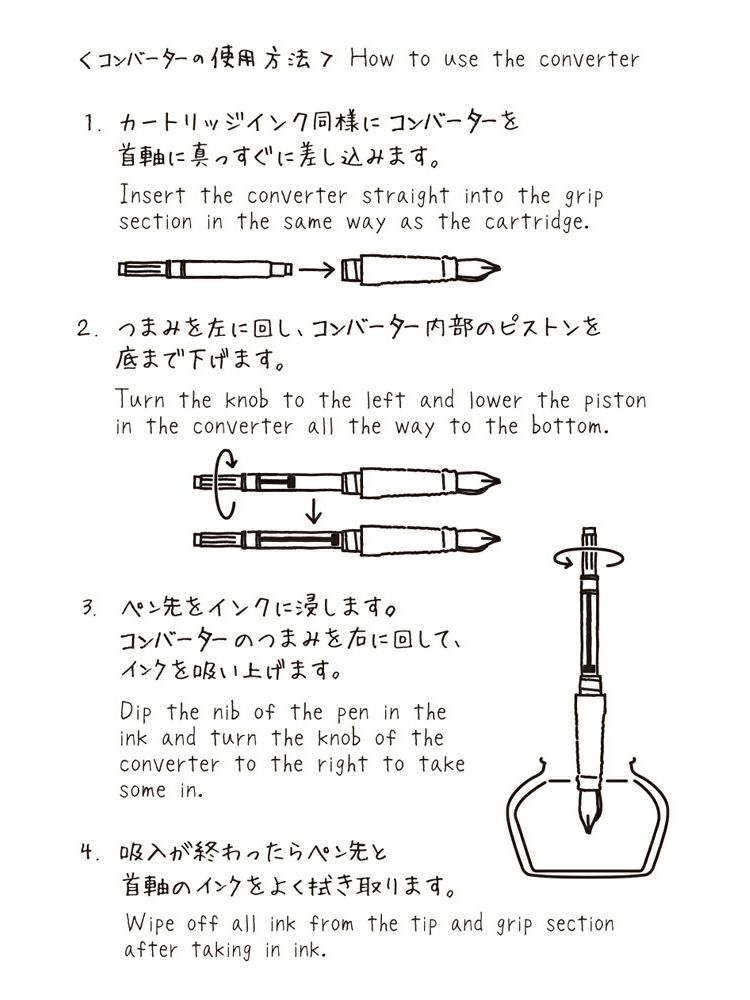 <コンバーターの使用方法> How to use the converter

1. カートリッジインク同様にコンバーターを首軸に真っすぐに差し込みます。

Insert the converter straight into the grip section in the same way as the cartridge.

2. つまみを左に回し、コンバーター内部のピストンを底まで下げます。

Turn the knob to the left and lower the piston in the converter all the way to the bottom.

3. ペン先をインクに浸します。コンバーターのつまみを右に回して、インクを吸い上げます。

Dip the nib of the pen in the ink and turn the knob of the converter to the right to take some in.

4. 吸入が終わったらペン先と首軸のインクをよく拭き取ります。

Wipe off all ink from the tip and grip section after taking in ink.