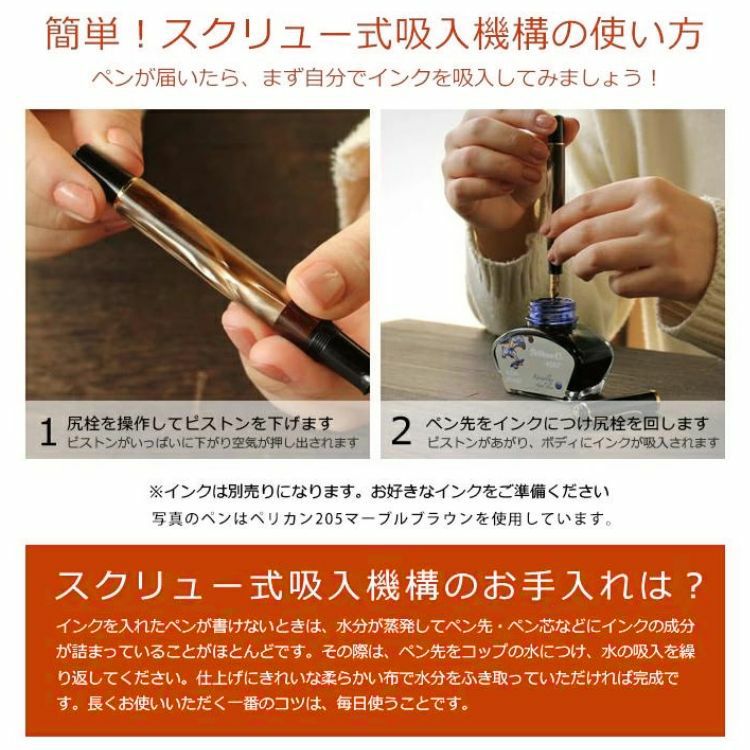 簡単！スクリュー式吸入機構の使い方

ペンが届いたら、まず自分でインクを吸入してみましょう！

1 尻栓を操作してピストンを下げます
ピストンがいっぱいに下がり空気が押し出されます

Pelikan

2 ペン先をインクにつけ尻栓を回します
ピストンがあがり、ボディにインクが吸入されます

※インクは別売りになります。お好きなインクをご準備ください
写真のペンはペリカン205マーブルブラウンを使用しています。

スクリュー式吸入機構のお手入れは？

インクを入れたペンが書けないときは、水分が蒸発してペン先・ペン芯などにインクの成分が詰まっていることがほとんどです。その際は、ペン先をコップの水につけ、水の吸入を繰り返してください。仕上げにきれいな柔らかい布で水分をふき取っていただければ完成です。長くお使いいただく一番のコツは、毎日使うことです。