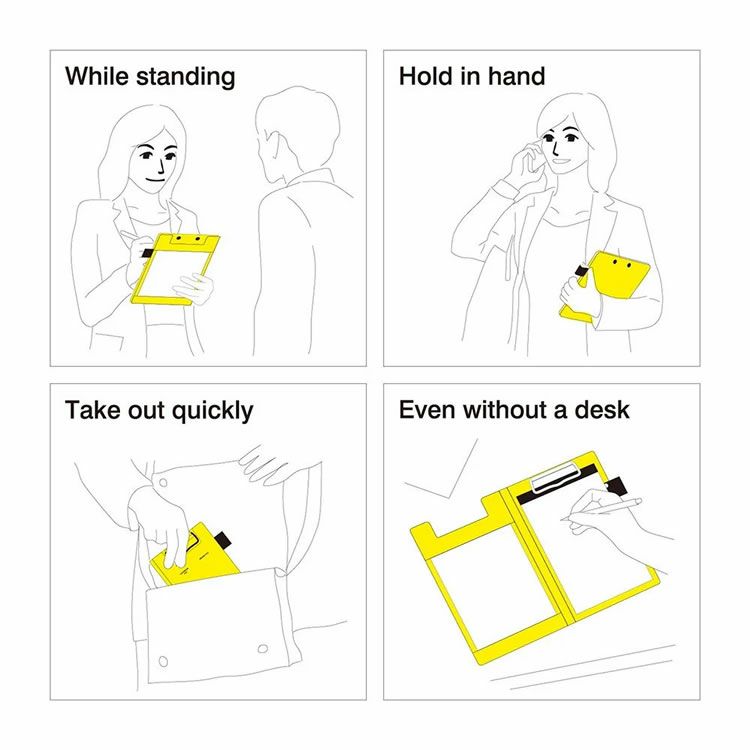 While standing

Hold in hand

Take out quickly

Even without a desk