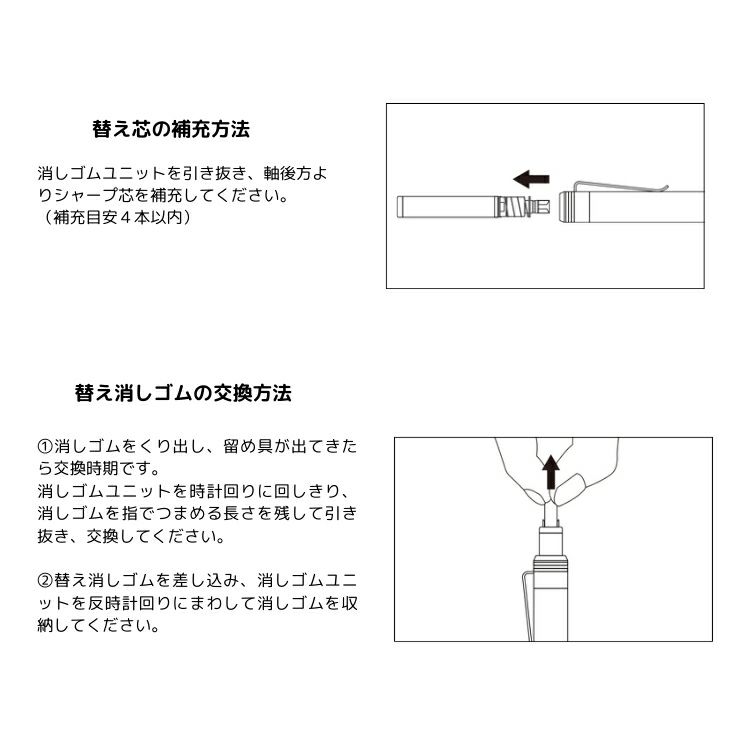 替え芯の補充方法

消しゴムユニットを引き抜き、軸後方よりシャープ芯を補充してください。
（補充目安４本以内）

替え消しゴムの交換方法

①消しゴムをくり出し、留め具が出てきたら交換時期です。
消しゴムユニットを時計回りに回しきり、消しゴムを指でつまめる長さを残して引き抜き、交換してください。

②替え消しゴムを差し込み、消しゴムユニットを反時計回りにまわして消しゴムを収納してください。