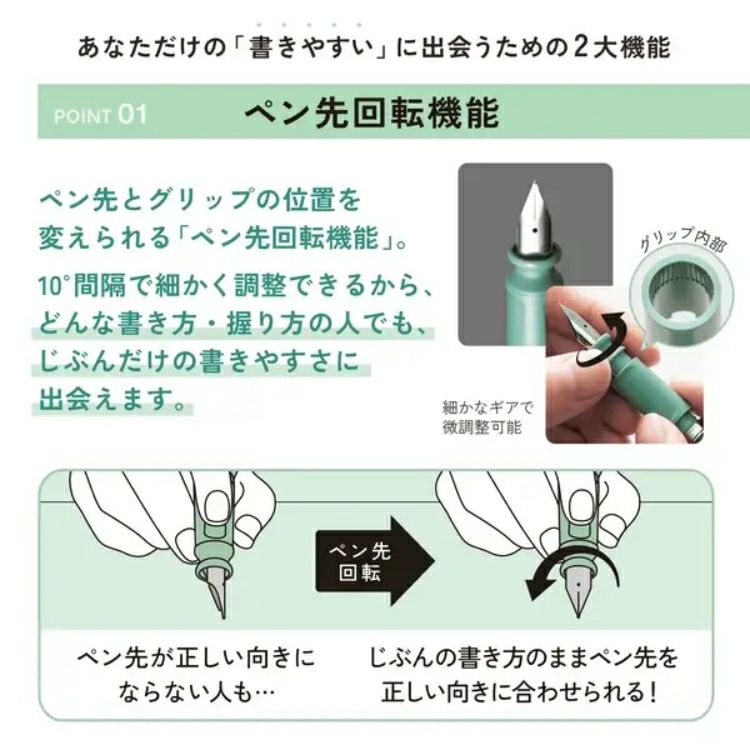 あなただけの「書きやすい」に出会うための2大機能

POINT 01 ペン先回転機能

ペン先とグリップの位置を変えられる「ペン先回転機能」。

10°間隔で細かく調整できるから、どんな書き方・握り方の人でも、じぶんだけの書きやすさに出会えます。

グリップ内部

細かなギアで微調整可能

ペン先回転

ペン先が正しい向きにならない人も…

じぶんの書き方のままペン先を正しい向きに合わせられる!