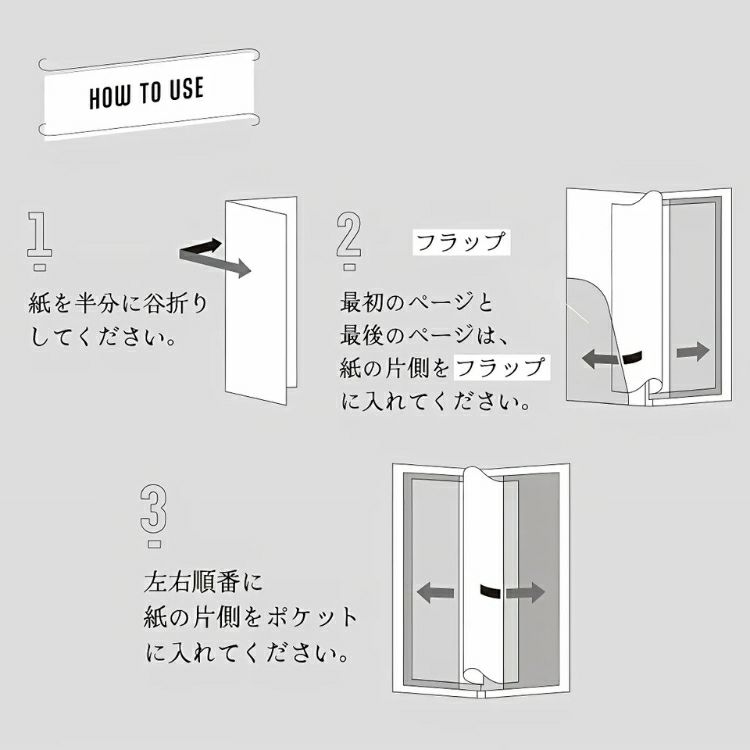 HOW TO USE

1

紙を半分に谷折りしてください。

2

フラップ

最初のページと最後のページは、紙の片側をフラップに入れてください。

3

左右順番に紙の片側をポケットに入れてください。