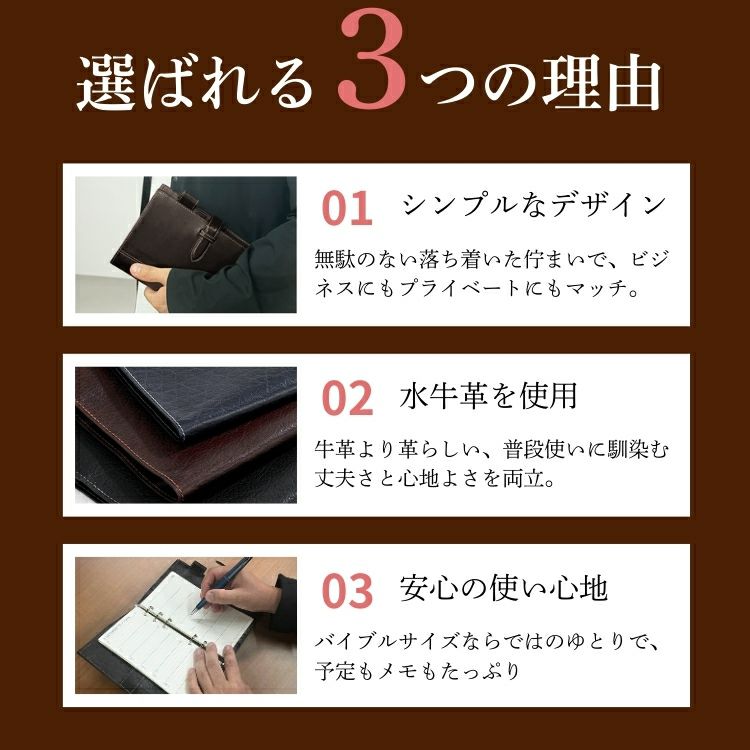 選ばれる3つの理由

01 シンプルなデザイン

無駄のない落ち着いた佇まいで、ビジネスにもプライベートにもマッチ。

02 水牛革を使用

牛革より革らしい、普段使いに馴染む丈夫さと心地よさを両立。

03 安心の使い心地

バイブルサイズならではのゆとりで、予定もメモもたっぷり