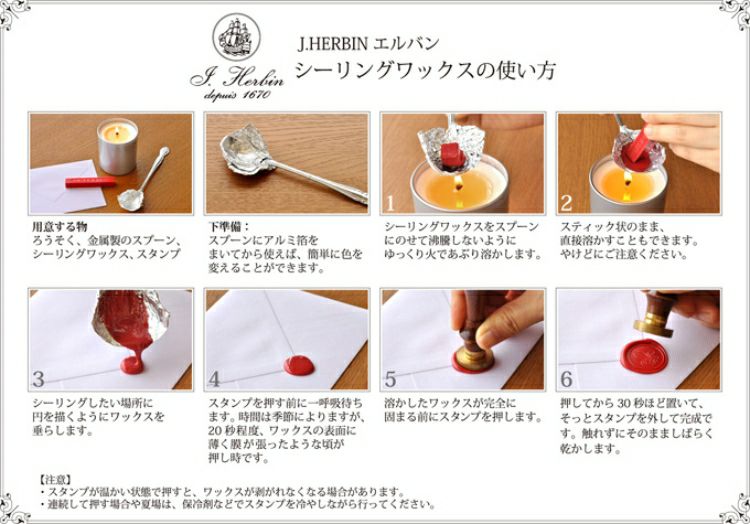 J. Herbin
depuis 1670

J.HERBIN エルバン
シーリングワックスの使い方

用意する物
ろうそく、金属製のスプーン、シーリングワックス、スタンプ

下準備：
スプーンにアルミ箔をまいてから使えば、簡単に色を変えることができます。

1
シーリングワックスをスプーンにのせて沸騰しないようにゆっくり火であぶり溶かします。

2
スティック状のまま、直接溶かすこともできます。やけどにご注意ください。

3
シーリングしたい場所に円を描くようにワックスを垂らします。

4
スタンプを押す前に一呼吸待ちます。時間は季節によりますが、20秒程度、ワックスの表面に薄く膜が張ったような頃が押し時です。

5
溶かしたワックスが完全に固まる前にスタンプを押します。

6
押してから30秒ほど置いて、そっとスタンプを外して完成です。触れずにそのまましばらく乾かします。

【注意】
・スタンプが温かい状態で押すと、ワックスが剥がれなくなる場合があります。
・連続して押す場合や夏場は、保冷剤などでスタンプを冷やしながら行ってください。